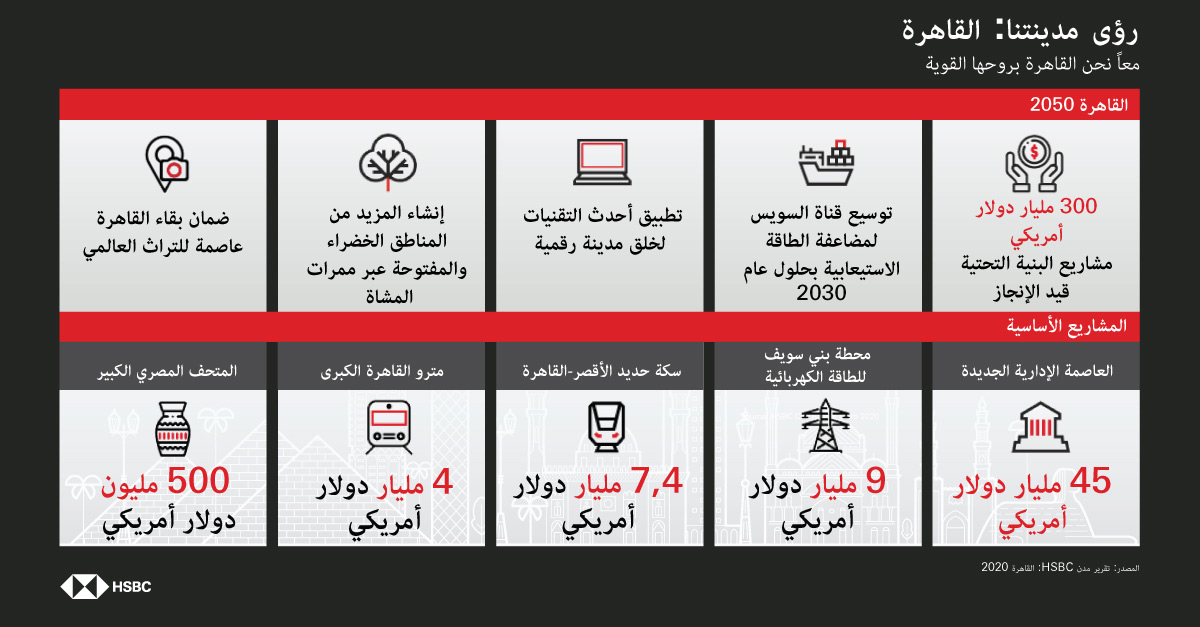 رؤى مدينتنا: القاهرة
معاً نحن القاهرة بروحها القوية

القاهرة 2050

300 مليار دولار أمريكي
مشاريع البنية التحتية قيد الإنجاز

توسيع قناة السويس لمضاعفة الطاقة الاستيعابية بحلول عام 2030

تطبيق أحدث التقنيات لخلق مدينة رقمية

إنشاء المزيد من المناطق الخضراء والمفتوحة عبر ممرات المشاة

ضمان بقاء القاهرة عاصمة للتراث العالمي

المشاريع الأساسية

العاصمة الإدارية الجديدة
45 مليار دولار أمريكي

محطة بني سويف للطاقة الكهربائية
9 مليار دولار أمريكي

سكة حديد الأقصر-القاهرة
7,4 مليار دولار أمريكي

مترو القاهرة الكبرى
4 مليار دولار أمريكي

المتحف المصري الكبير
500 مليون دولار أمريكي

المصدر: تقرير مدن HSBC: القاهرة 2020

HSBC